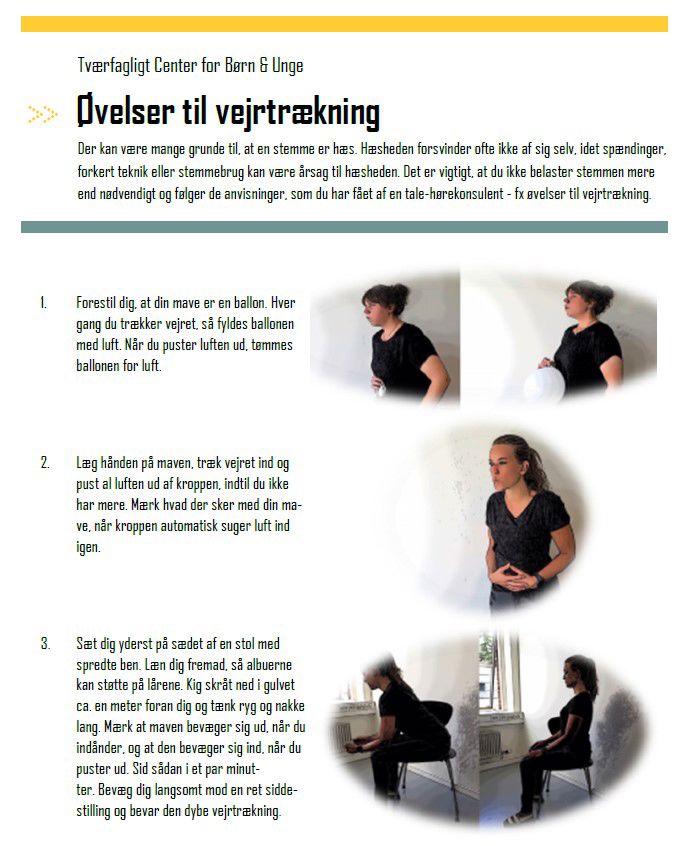 Tværfagligt Center for Børn & Unge

Øvelser til vejrtrækning

Der kan være mange grunde til, at en stemme er hæs. Hæsheden forsvinder ofte ikke af sig selv, idet spændinger, forkert teknik eller stemmebrug kan være årsag til hæsheden. Det er vigtigt, at du ikke belaster stemmen mere end nødvendigt og følger de anvisninger, som du har fået af en tale-hørekonsulent - fx øvelser til vejrtrækning.

1. Forestil dig, at din mave er en ballon. Hver gang du trækker vejret, så fyldes ballonen med luft. Når du puster luften ud, tømmes ballonen for luft.

2. Læg hånden på maven, træk vejret ind og pust al luften ud af kroppen, indtil du ikke har mere. Mærk hvad der sker med din mave, når kroppen automatisk suger luft ind igen.

3. Sæt dig yderst på sædet af en stol med spredte ben. Læn dig fremad, så albuerne kan støtte på lårene. Kig skråt ned i gulvet ca. en meter foran dig og tænk ryg og nakke lang. Mærk at maven bevæger sig ud, når du indånder, og at den bevæger sig ind, når du puster ud. Sid sådan i et par minutter. Bevæg dig langsomt mod en ret siddestilling og bevar den dybe vejrtrækning.