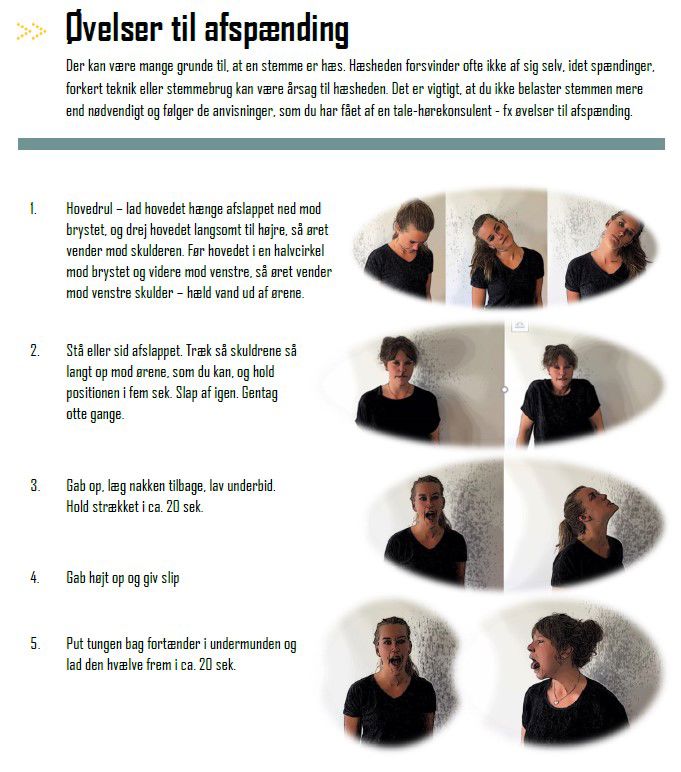 Øvelser til afspænding

Der kan være mange grunde til, at en stemme er hæs. Hæsheden forsvinder ofte ikke af sig selv, idet spændinger, forkert teknik eller stemmebrug kan være årsag til hæsheden. Det er vigtigt, at du ikke belaster stemmen mere end nødvendigt og følger de anvisninger, som du har fået af en tale-hørekonsulent - fx øvelser til afspænding.

1. Hovedrul – lad hovedet hænge afslappet ned mod brystet, og drej hovedet langsomt til højre, så øret vender mod skulderen. Før hovedet i en halvcirkel mod brystet og videre mod venstre, så øret vender mod venstre skulder – hæld vand ud af ørene.

2. Stå eller sid afslappet. Træk så skuldrene så langt op mod ørene, som du kan, og hold positionen i fem sek. Slap af igen. Gentag otte gange.

3. Gab op, læg nakken tilbage, lav underbid. Hold strækket i ca. 20 sek.

4. Gab højt op og giv slip

5. Put tungen bag fortænder i undermunden og lad den hvælve frem i ca. 20 sek.